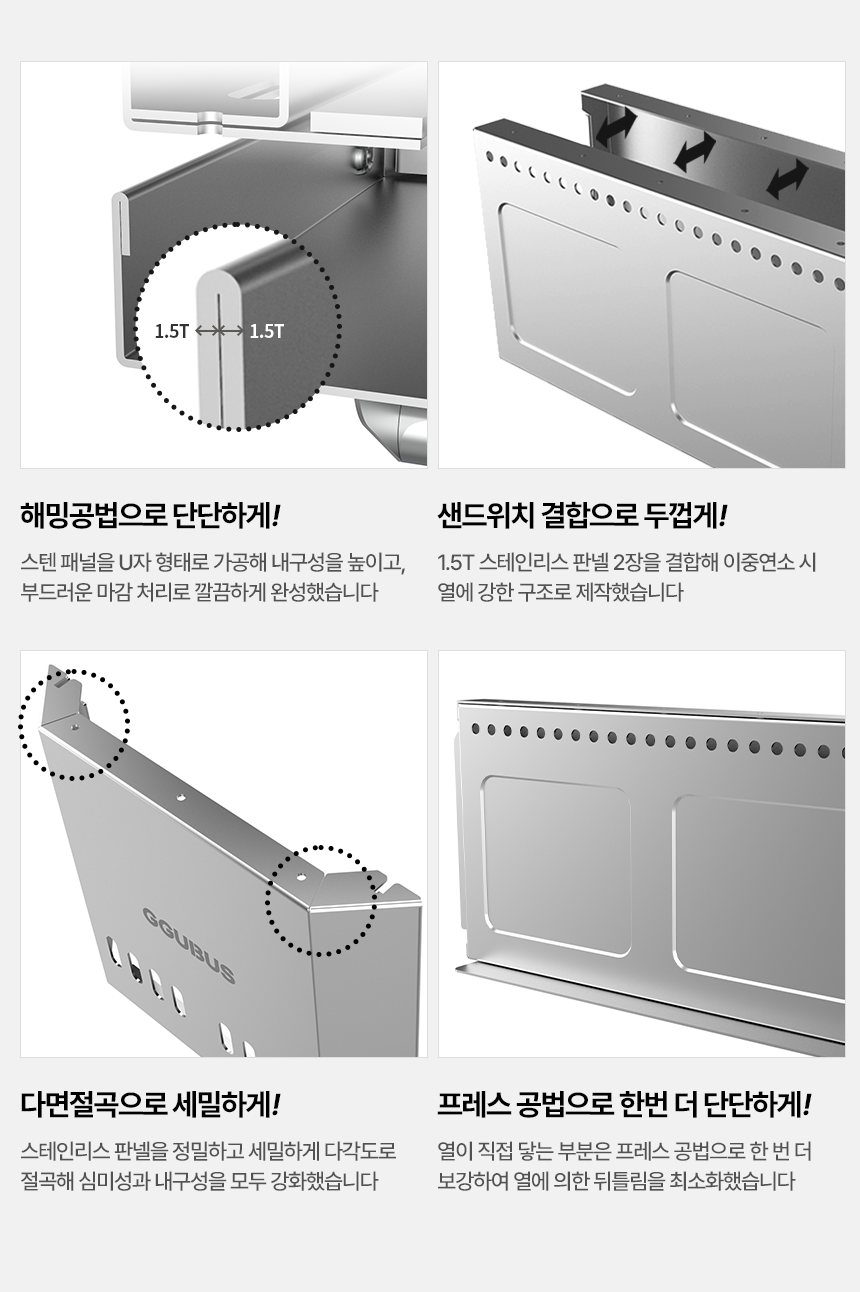 1.5T 1.5T

해밍공법으로 단단하게!

스텐 패널을 U자 형태로 가공해 내구성을 높이고, 부드러운 마감 처리로 깔끔하게 완성했습니다

샌드위치 결합으로 두껍게!

1.5T 스테인리스 판넬 2장을 결합해 이중연소 시 열에 강한 구조로 제작했습니다

GGUBUS

다면절곡으로 세밀하게!

스테인리스 판넬을 정밀하고 세밀하게 다각도로 절곡해 심미성과 내구성을 모두 강화했습니다

프레스 공법으로 한번 더 단단하게!

열이 직접 닿는 부분은 프레스 공법으로 한 번 더 보강하여 열에 의한 뒤틀림을 최소화했습니다